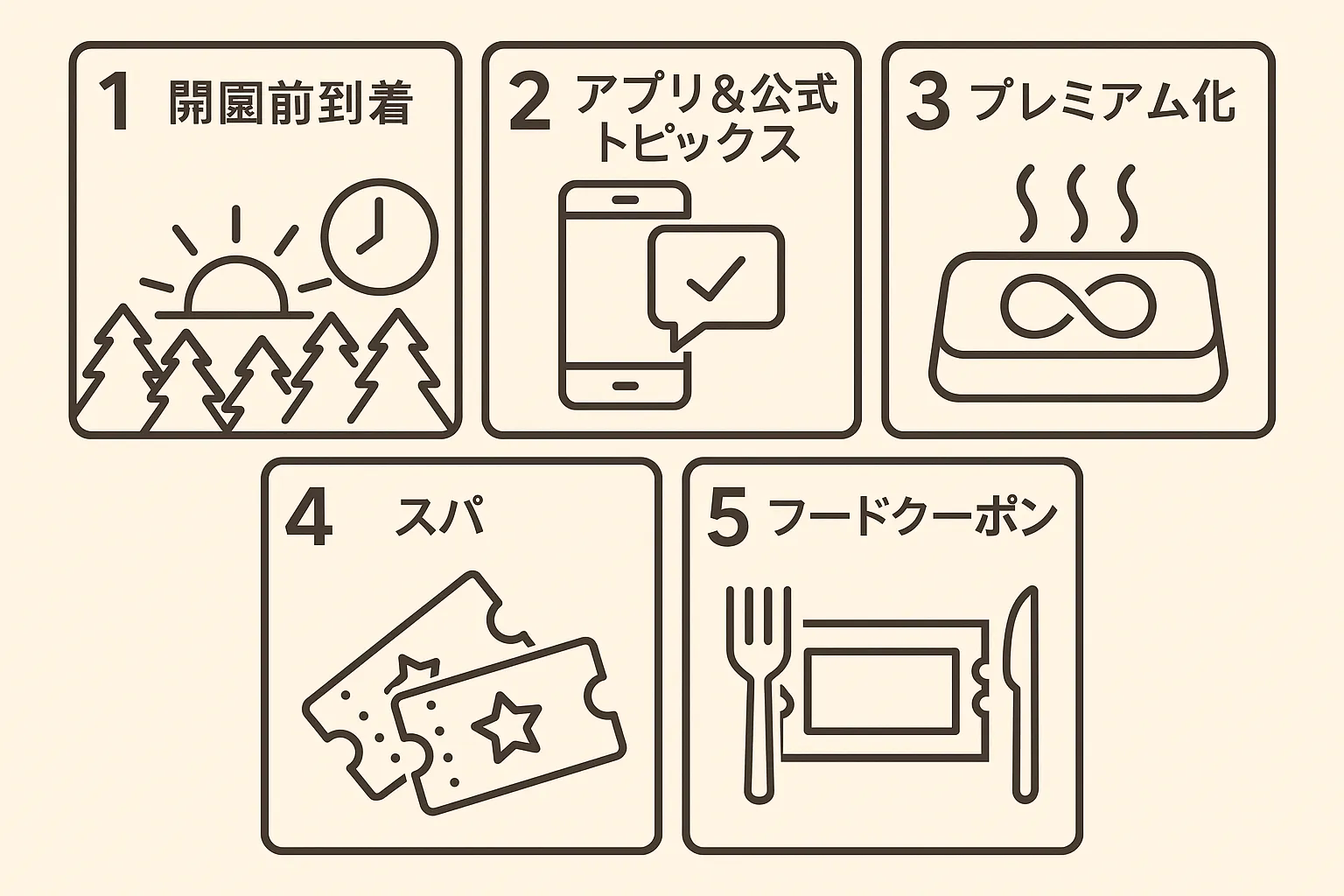 1 開園前到着

2 アプリ＆公式トピックス

3 プレミアム化

4 スパ

5 フードクーポン